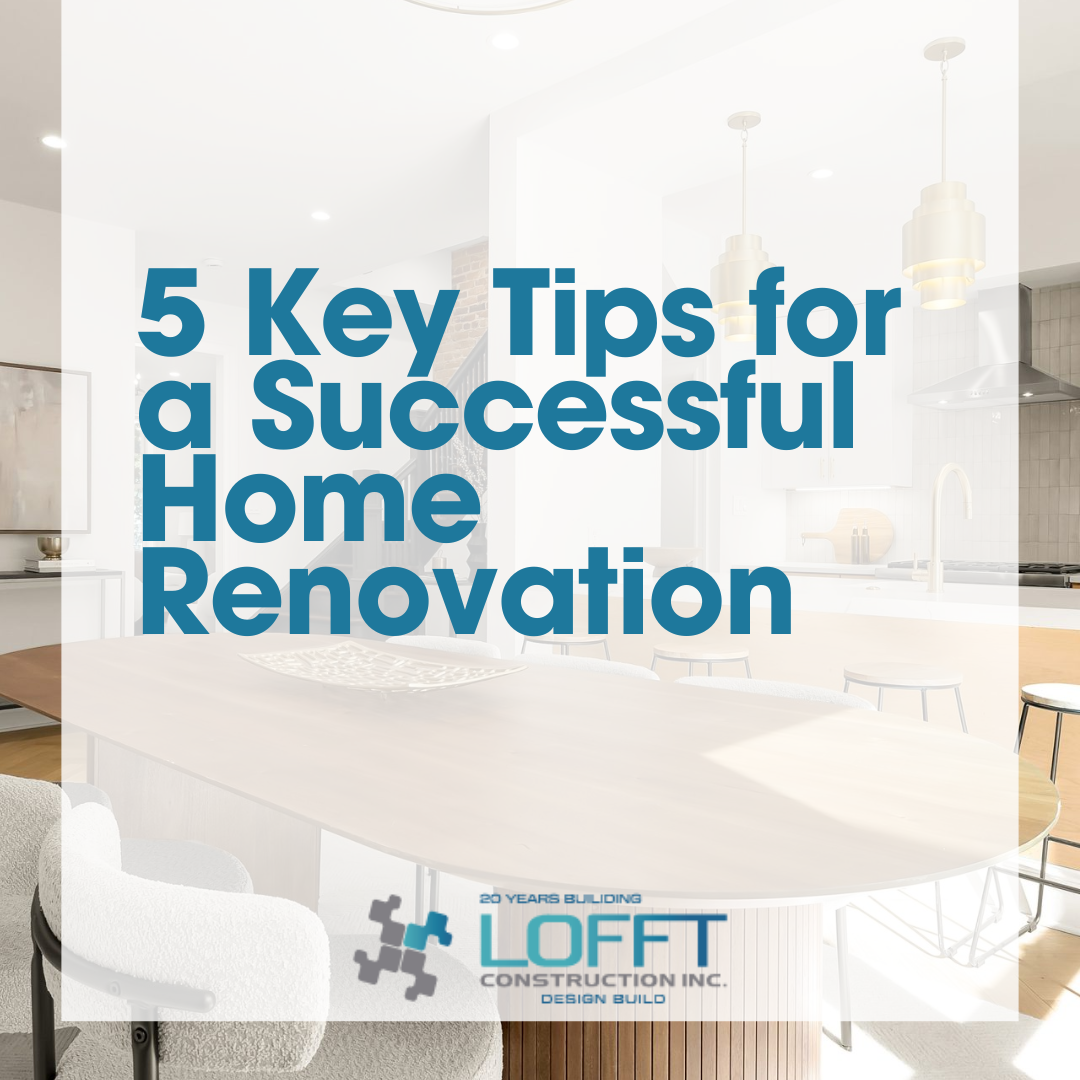 5 Key Tips for a Successful Home Renovation

20 YEARS BUILDING
LOFFT
CONSTRUCTION INC.
DESIGN BUILD